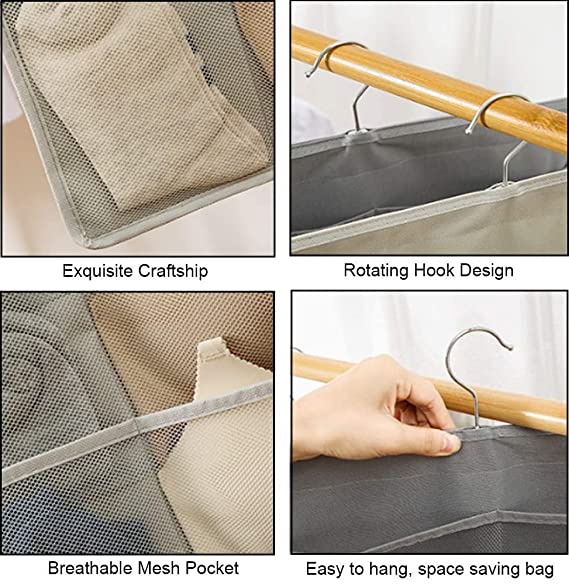 Exquisite Craftship

Rotating Hook Design

Breathable Mesh Pocket

Easy to hang, space saving bag