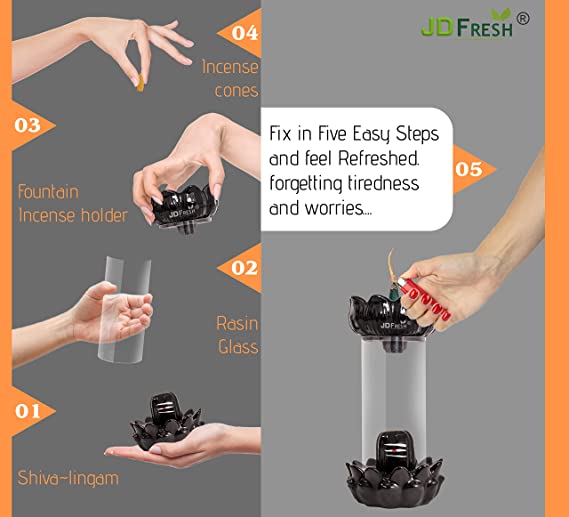 04

Incense cones

03

Fountain Incense holder

JD FRESH

02

Rasin Glass

01

Shiva~lingam

JD FRESH ®

Fix in Five Easy Steps and feel Refreshed. forgetting tiredness and worries....

05

JD FRESH