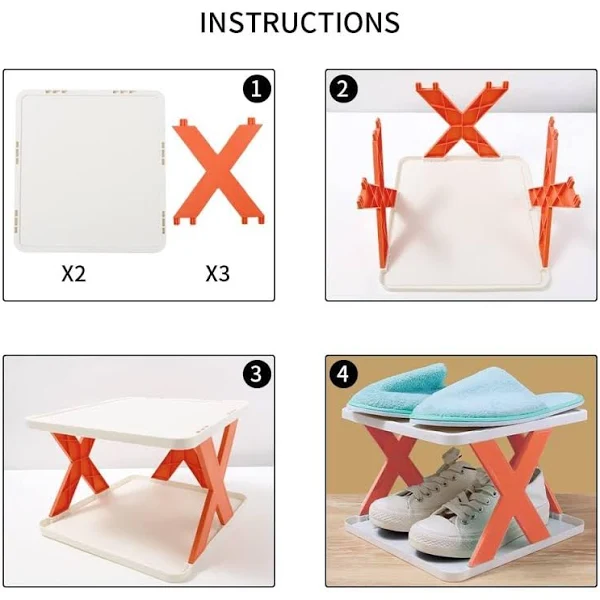 INSTRUCTIONS

1

X2

X3

2

3

4