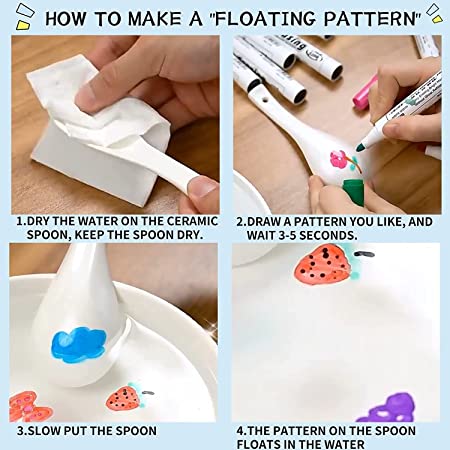 HOW TO MAKE A "FLOATING PATTERN"

1.DRY THE WATER ON THE CERAMIC SPOON, KEEP THE SPOON DRY.

2.DRAW A PATTERN YOU LIKE, AND WAIT 3-5 SECONDS.

3.SLOW PUT THE SPOON

4.THE PATTERN ON THE SPOON FLOATS IN THE WATER