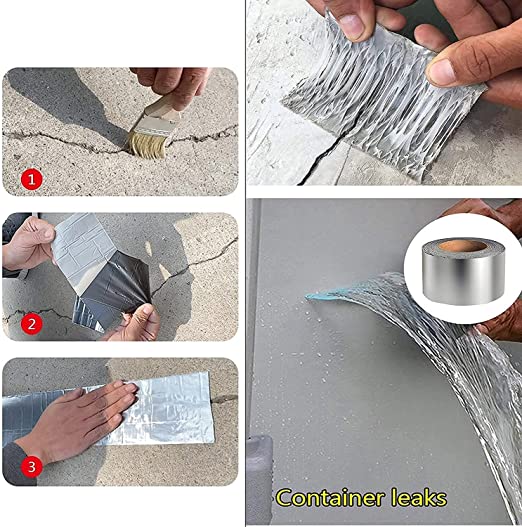 1

2

3

Container leaks