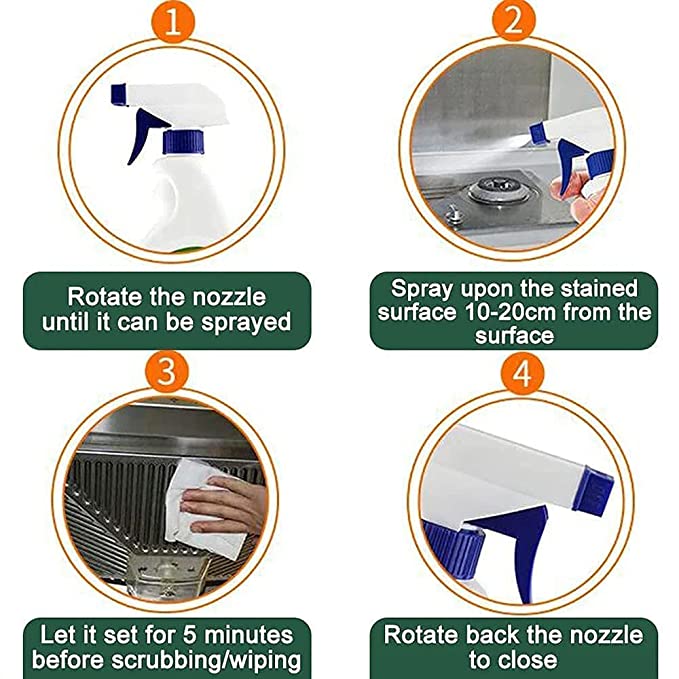 1

Rotate the nozzle until it can be sprayed

2

Spray upon the stained surface 10-20cm from the surface

3

Let it set for 5 minutes before scrubbing/wiping

4

Rotate back the nozzle to close