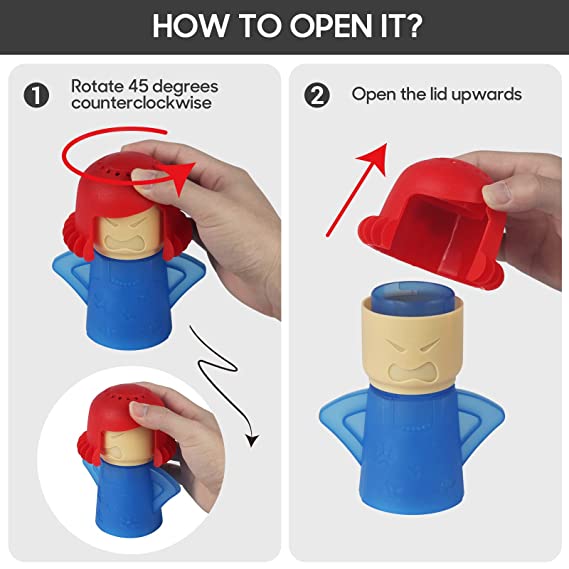 HOW TO OPEN IT?

1 Rotate 45 degrees counterclockwise

2 Open the lid upwards