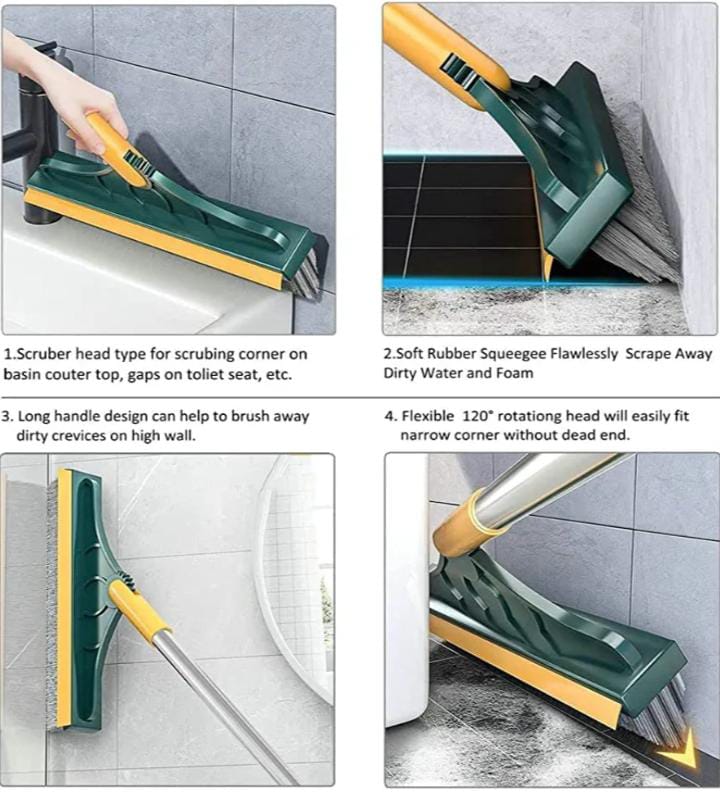 1.Scruber head type for scrubing corner on basin couter top, gaps on toliet seat, etc.

2.Soft Rubber Squeegee Flawlessly Scrape Away Dirty Water and Foam

3. Long handle design can help to brush away dirty crevices on high wall.

4. Flexible 120° rotationg head will easily fit narrow corner without dead end.