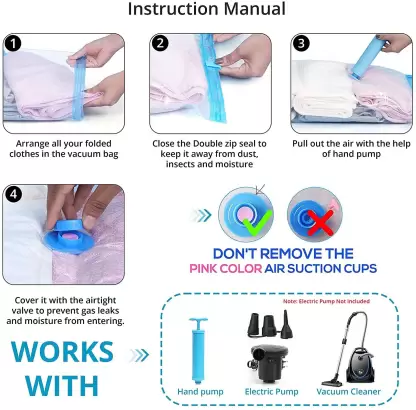 Instruction Manual

1

Arrange all your folded clothes in the vacuum bag

2

Close the Double zip seal to keep it away from dust, insects and moisture

3

Pull out the air with the help of hand pump

4

Cover it with the airtight valve to prevent gas leaks and moisture from entering.

DON'T REMOVE THE PINK COLOR AIR SUCTION CUPS

WORKS WITH

Note: Electric Pump Not Included

Hand pump

Electric Pump

Vacuum Cleaner