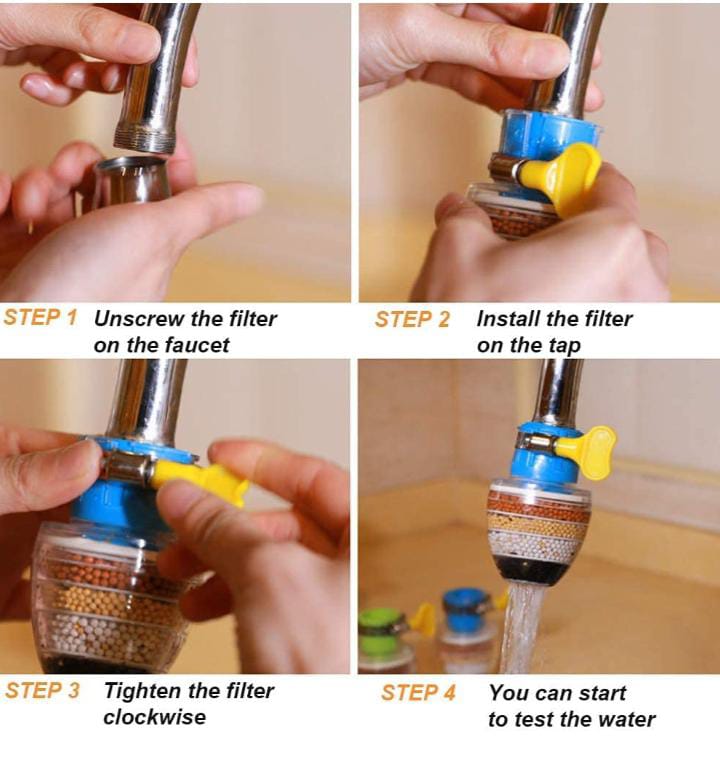 STEP 1 Unscrew the filter on the faucet

STEP 2 Install the filter on the tap

STEP 3 Tighten the filter clockwise

STEP 4 You can start to test the water