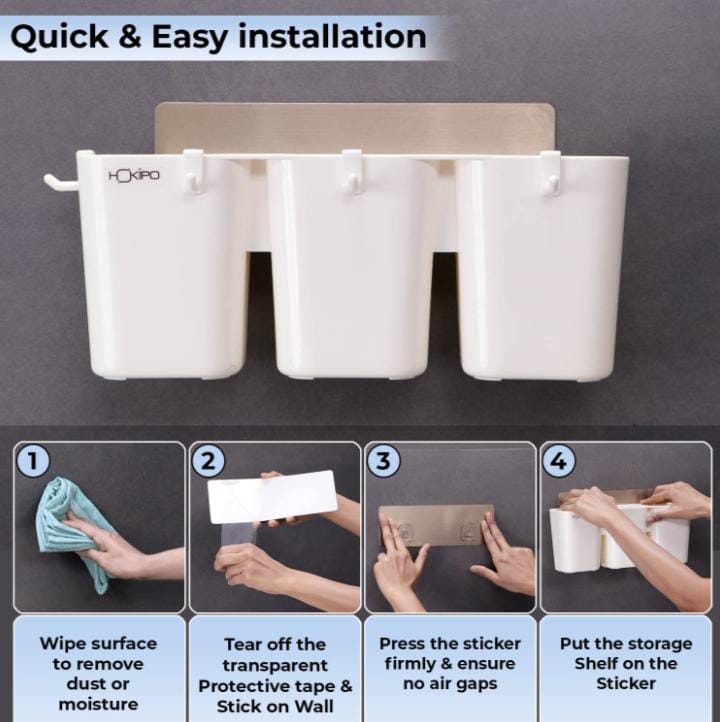 Quick & Easy installation

HOKIPO

1

2

3

4

Wipe surface to remove dust or moisture

Tear off the transparent Protective tape & Stick on Wall

Press the sticker firmly & ensure no air gaps

Put the storage Shelf on the Sticker