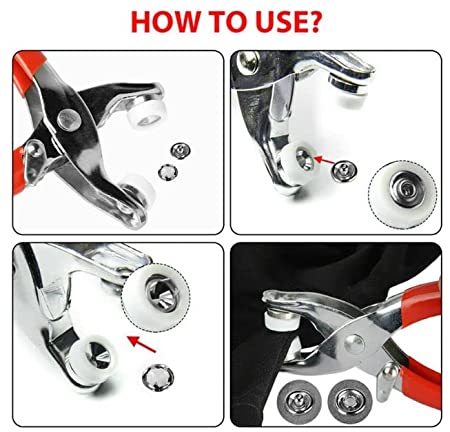 HOW TO USE?