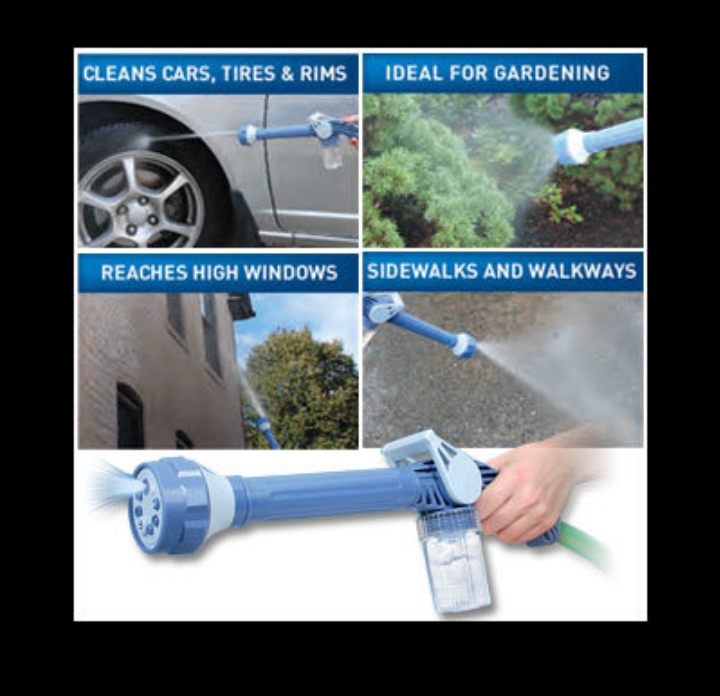 CLEANS CARS, TIRES & RIMS

IDEAL FOR GARDENING

REACHES HIGH WINDOWS

SIDEWALKS AND WALKWAYS